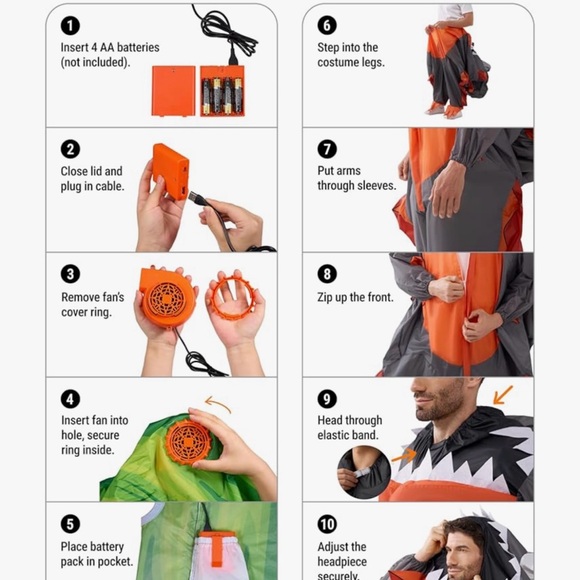 1
Insert 4 AA batteries (not included).

2
Close lid and plug in cable.

3
Remove fan's cover ring.

4
Insert fan into hole, secure ring inside.

5
Place battery pack in pocket.

6
Step into the costume legs.

7
Put arms through sleeves.

8
Zip up the front.

9
Head through elastic band.

10
Adjust the headpiece securely.